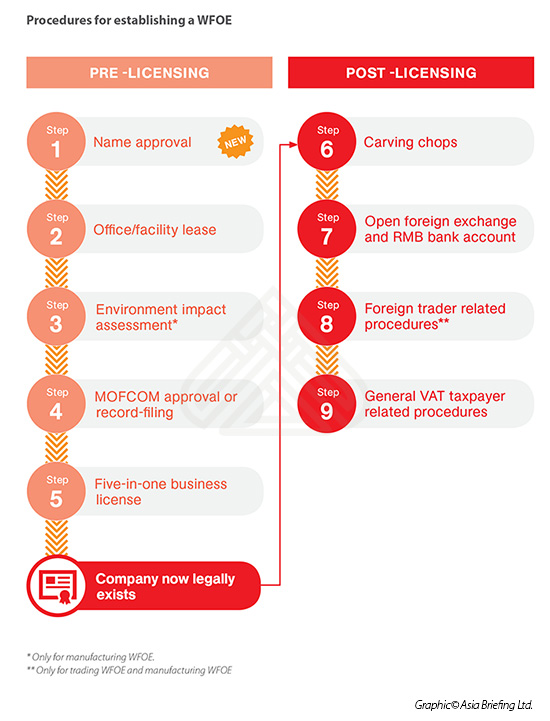 Procedures for establishing a WFOE

PRE -LICENSING

Step 1 Name approval NEW

Step 2 Office/facility lease

Step 3 Environment impact assessment*

Step 4 MOFCOM approval or record-filing

Step 5 Five-in-one business license

Company now legally exists

POST -LICENSING

Step 6 Carving chops

Step 7 Open foreign exchange and RMB bank account

Step 8 Foreign trader related procedures**

Step 9 General VAT taxpayer related procedures

* Only for manufacturing WFOE.
** Only for trading WFOE and manufacturing WFOE

Graphic© Asia Briefing Ltd.